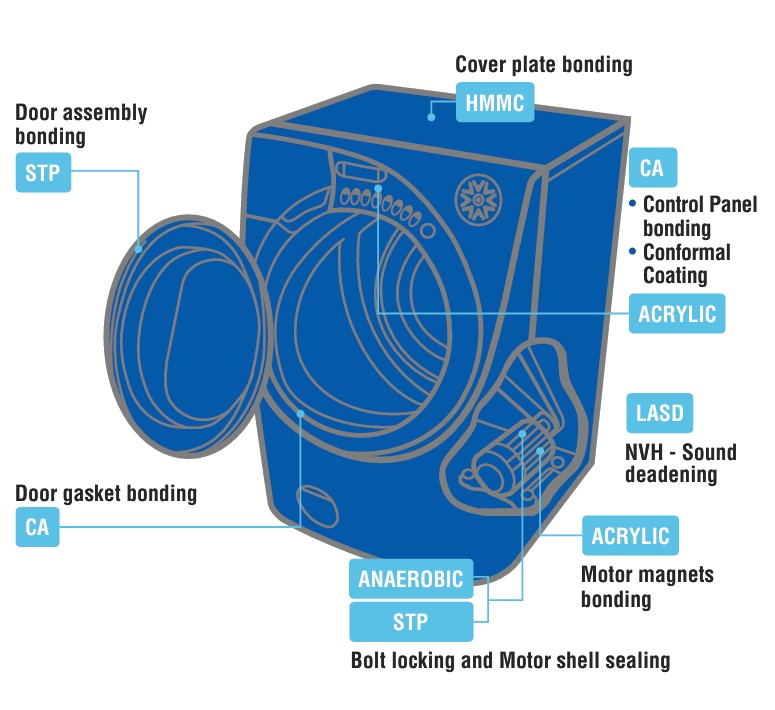 Cover plate bonding
HMMC

Door assembly bonding
STP

CA
• Control Panel bonding
• Conformal Coating

ACRYLIC

LASD
NVH - Sound deadening

Door gasket bonding
CA

ACRYLIC
Motor magnets bonding

ANAEROBIC
STP
Bolt locking and Motor shell sealing