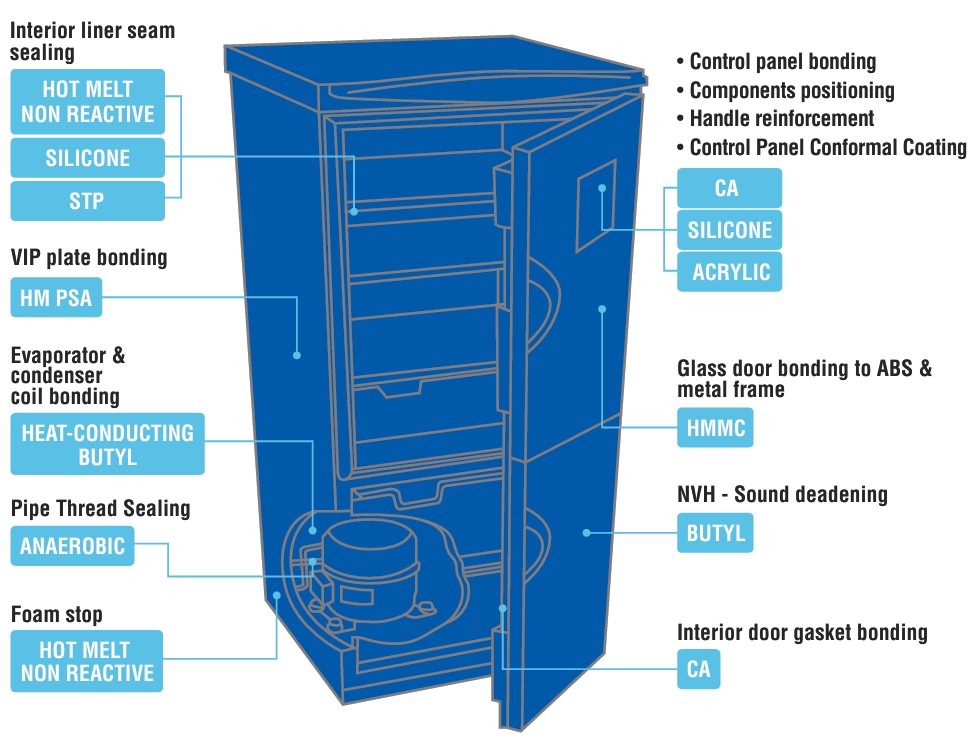 Interior liner seam sealing

HOT MELT NON REACTIVE

SILICONE

STP

VIP plate bonding

HM PSA

Evaporator & condenser coil bonding

HEAT-CONDUCTING BUTYL

Pipe Thread Sealing

ANAEROBIC

Foam stop

HOT MELT NON REACTIVE

• Control panel bonding
• Components positioning
• Handle reinforcement
• Control Panel Conformal Coating

CA

SILICONE

ACRYLIC

Glass door bonding to ABS & metal frame

HMMC

NVH - Sound deadening

BUTYL

Interior door gasket bonding

CA